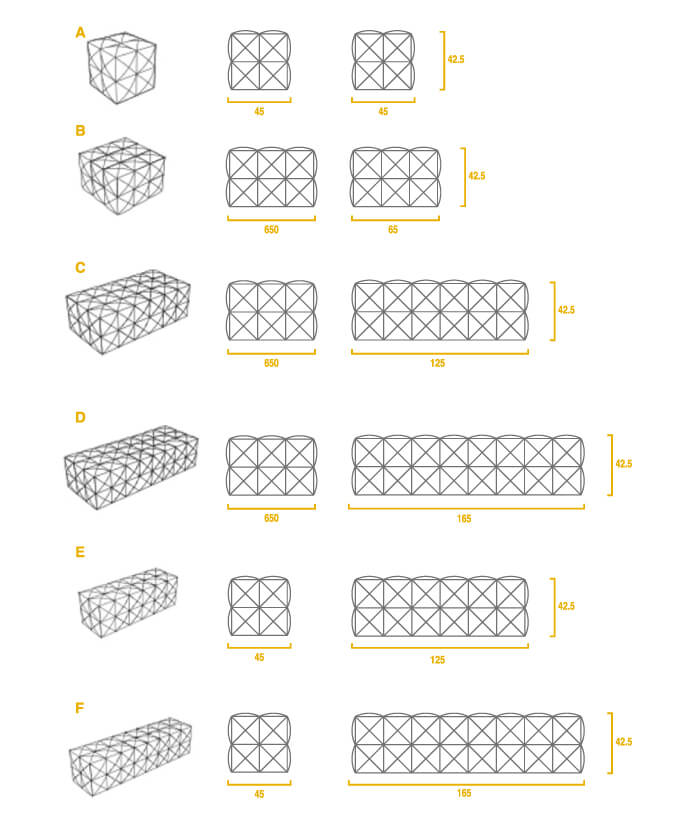 A

45

45

42.5

B

650

65

42.5

C

650

125

42.5

D

650

165

42.5

E

45

125

42.5

F

45

165

42.5