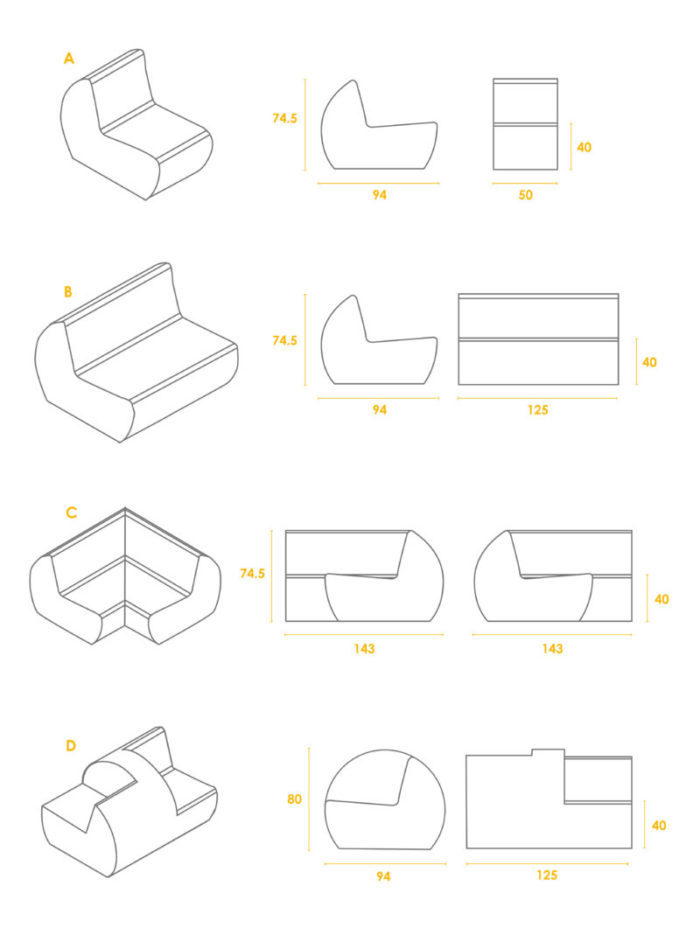 A

74.5

94

50

40

B

74.5

94

125

40

C

74.5

143

143

40

D

80

94

125

40