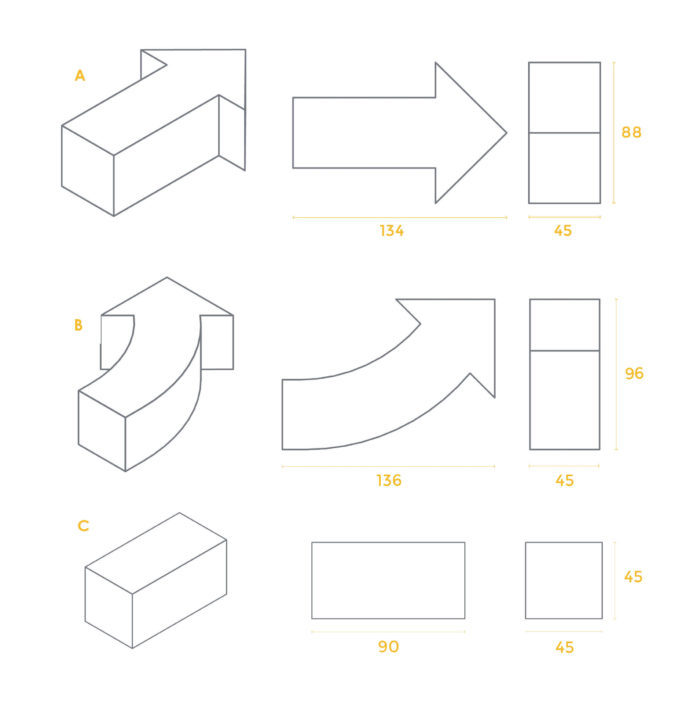 A

88

134

45

B

96

136

45

C

45

90

45